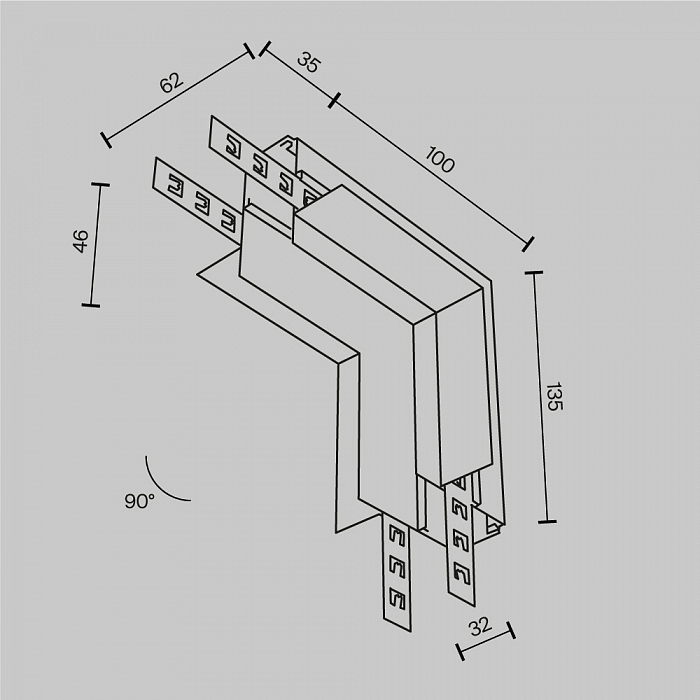 62
35
100
46
135
90°
32